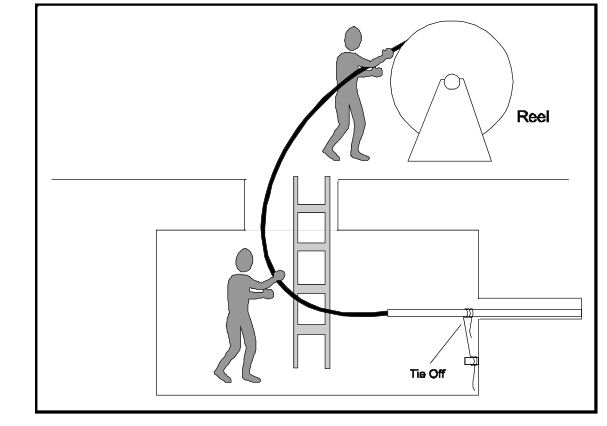 Reel

Tie Off